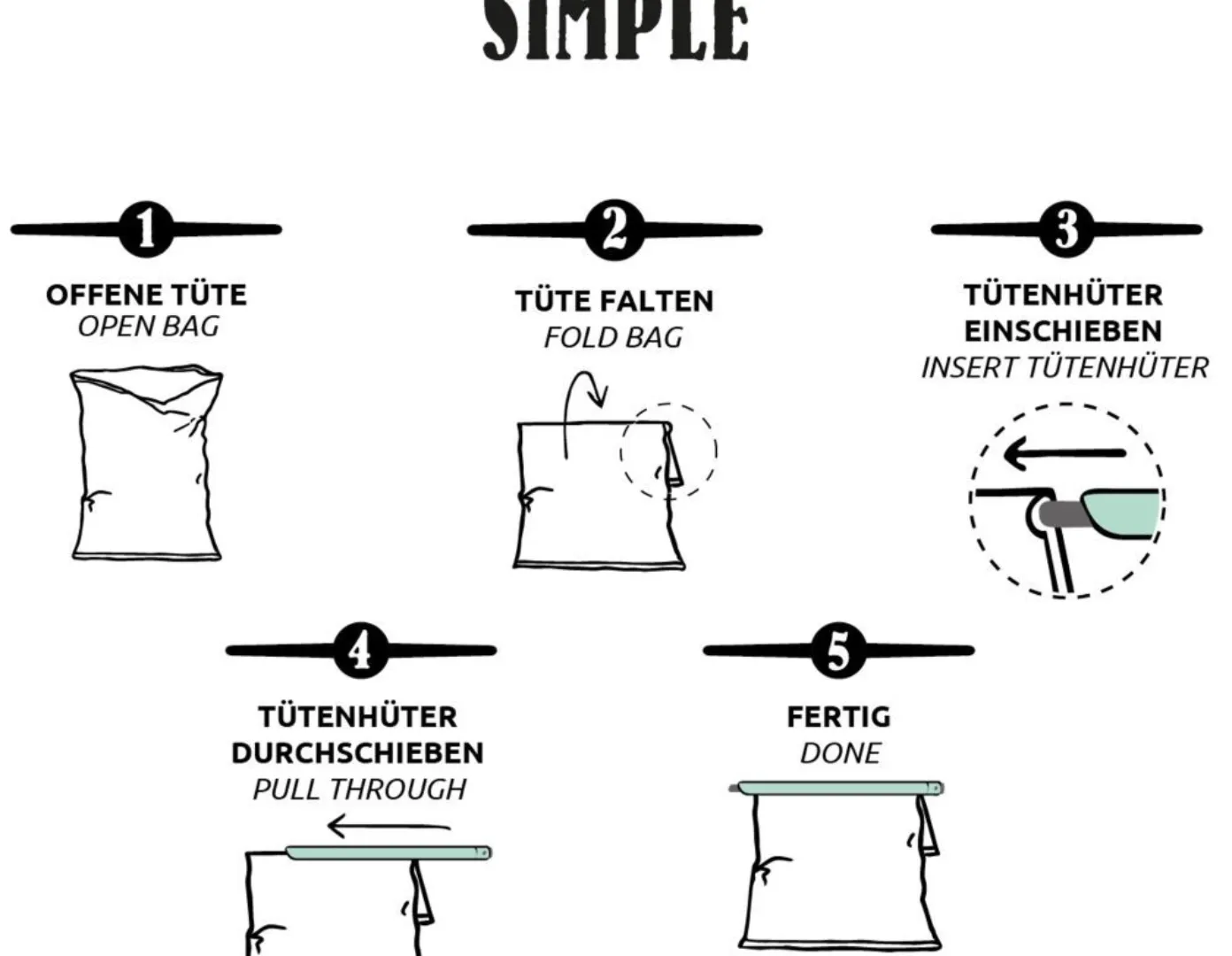 SIMPLE

1
OFFENE TÜTE
OPEN BAG

2
TÜTE FALTEN
FOLD BAG

3
TÜTENHÜTER EINSCHIEBEN
INSERT TÜTENHÜTER

4
TÜTENHÜTER DURCHSCHIEBEN
PULL THROUGH

5
FERTIG
DONE